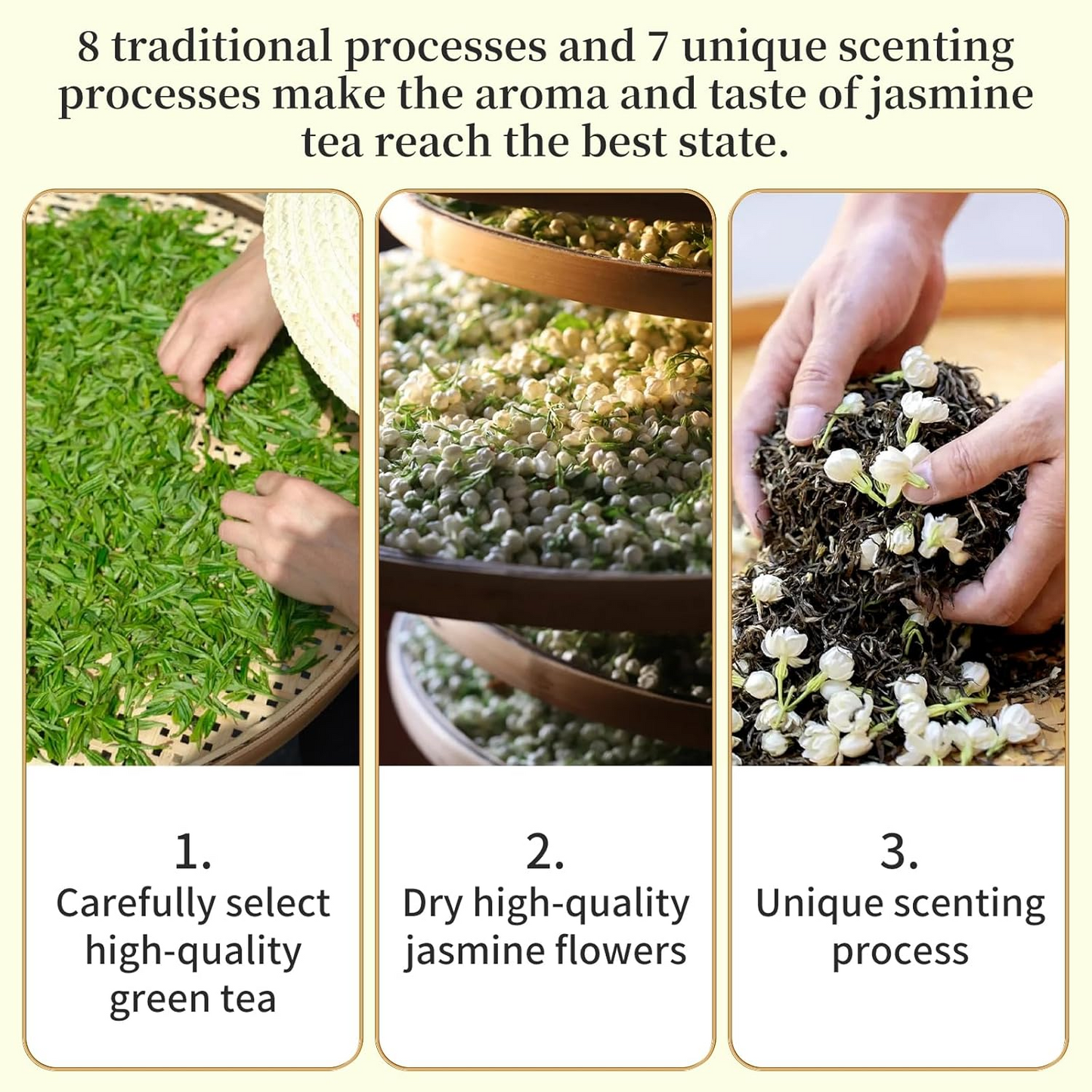 8 traditional processes and 7 unique scenting processes make the aroma and taste of jasmine tea reach the best state.

1.
Carefully select high-quality green tea

2.
Dry high-quality jasmine flowers

3.
Unique scenting process